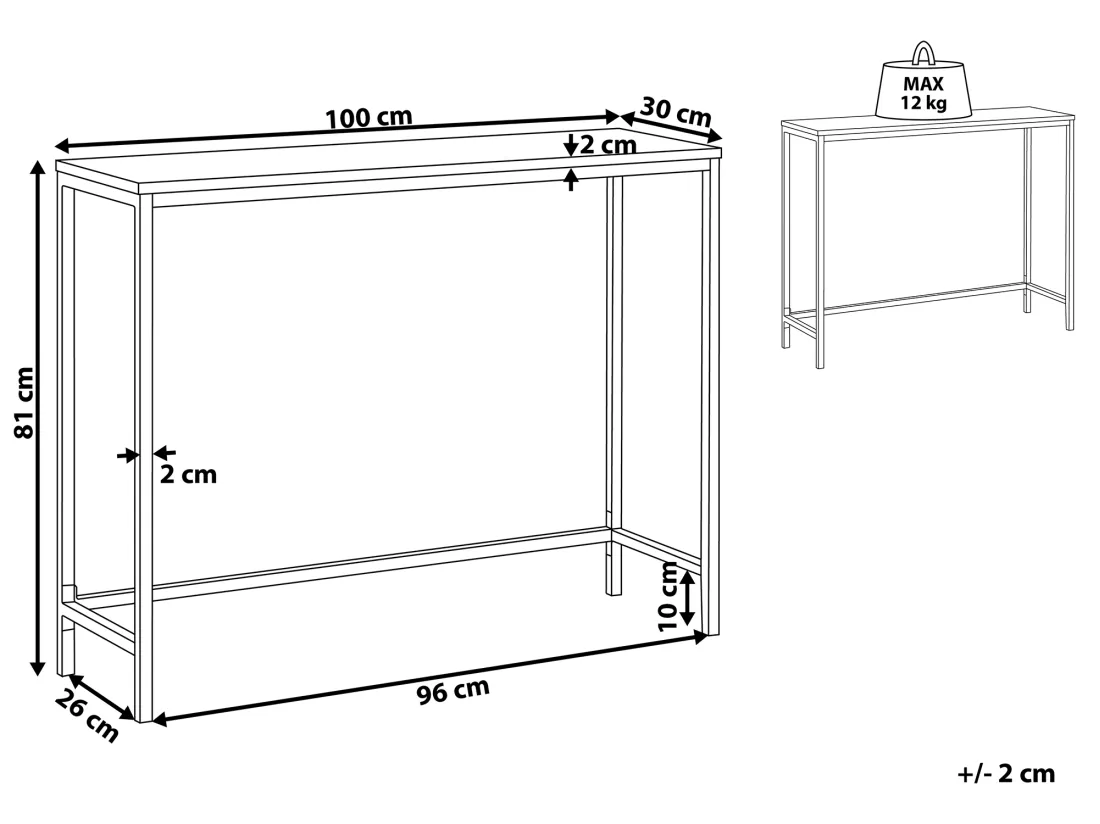 100 cm
30 cm
2 cm
81 cm
2 cm
10 cm
26 cm
96 cm
MAX
12 kg
+/- 2 cm