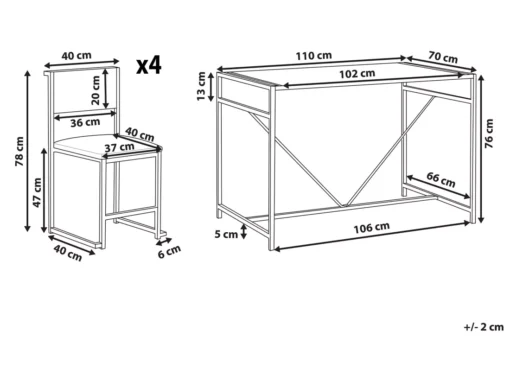 40 cm
x4
20 cm
36 cm
40 cm
37 cm
78 cm
47 cm
40 cm
6 cm
110 cm
70 cm
102 cm
13 cm
76 cm
66 cm
5 cm
106 cm
+/- 2 cm