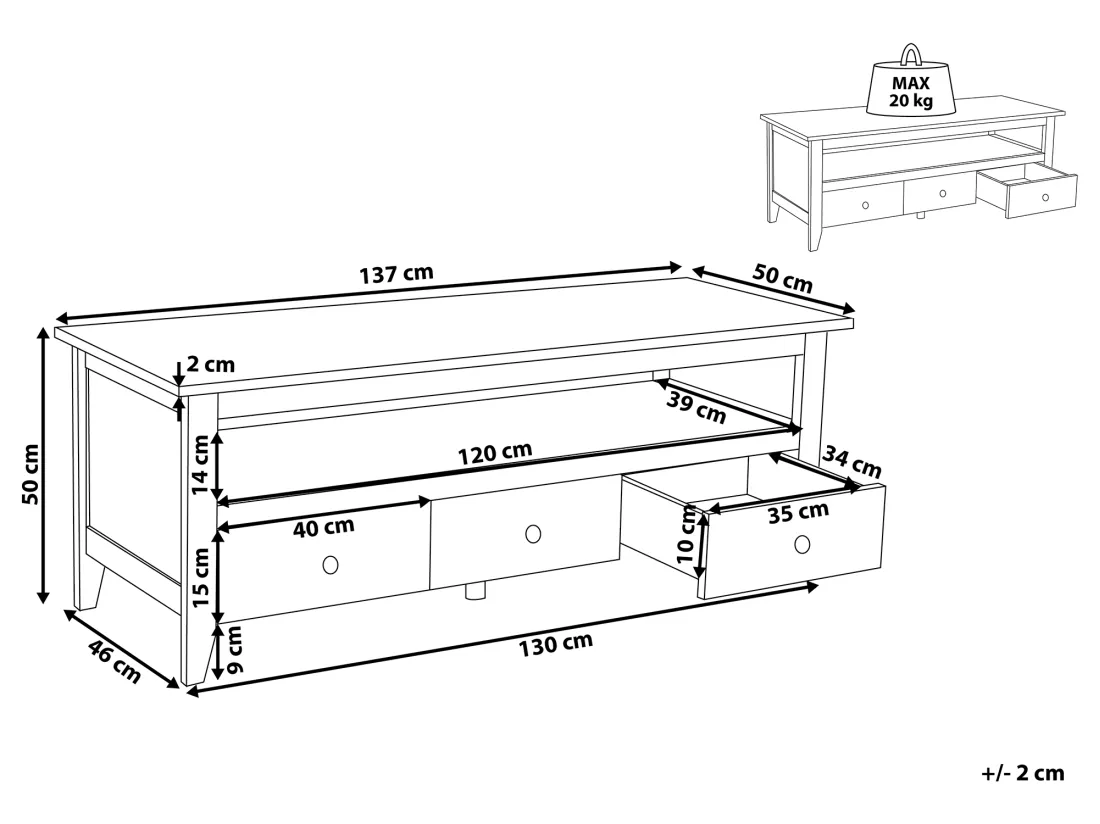 MAX
20 kg

137 cm
50 cm
2 cm
39 cm
50 cm
14 cm
120 cm
34 cm
40 cm
35 cm
10 cm
15 cm
9 cm
130 cm
46 cm

+/- 2 cm