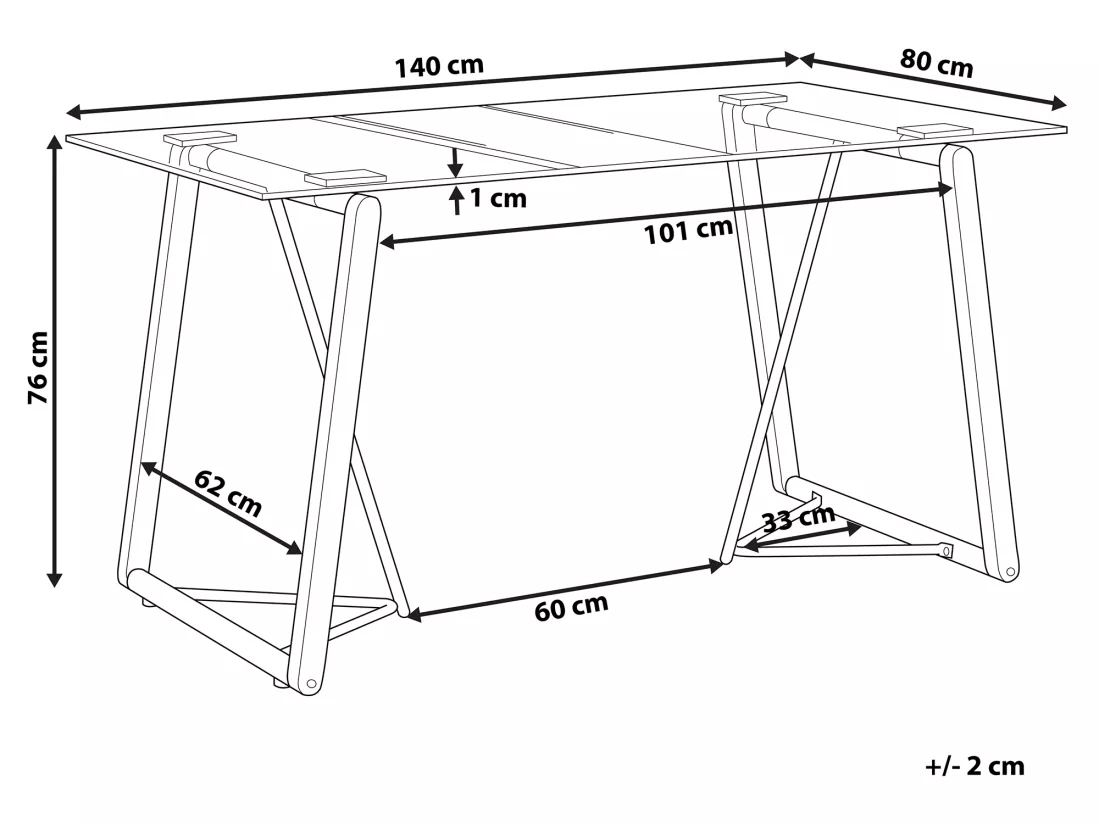 140 cm
80 cm
1 cm
101 cm
76 cm
62 cm
33 cm
60 cm
+/- 2 cm