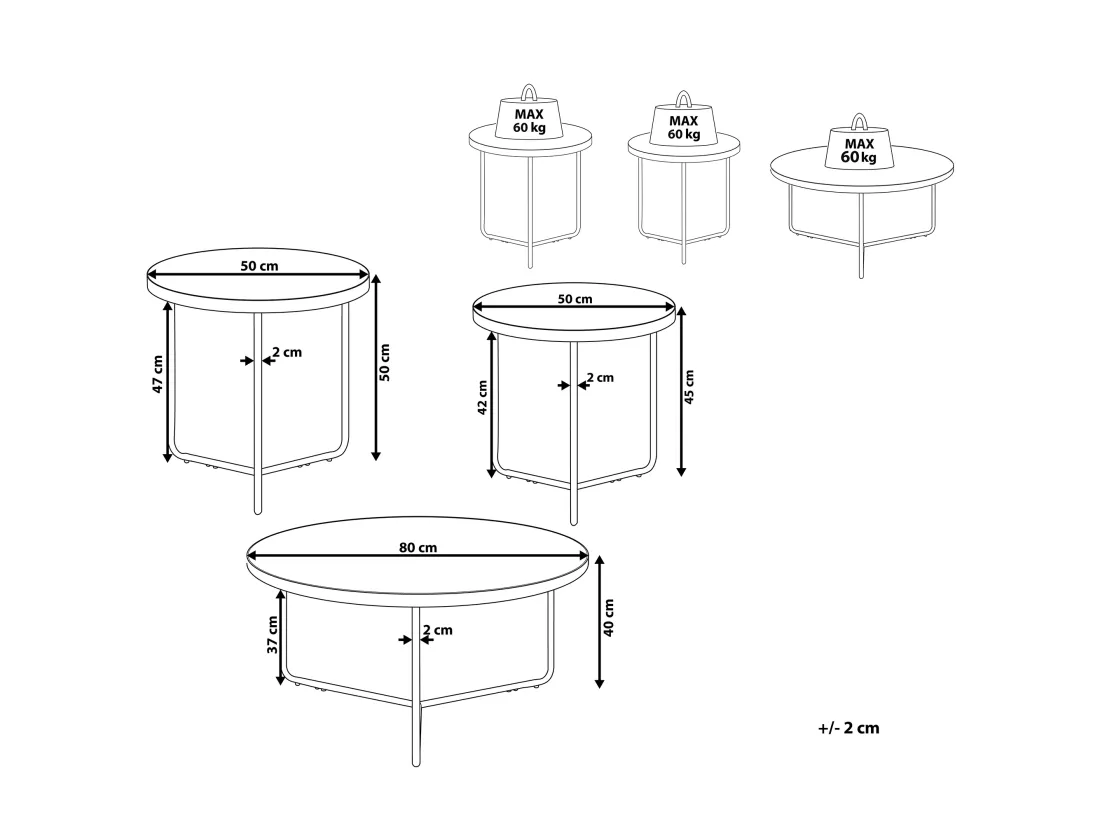 MAX
60 kg

MAX
60 kg

MAX
60 kg

50 cm
47 cm
2 cm
50 cm

50 cm
42 cm
2 cm
45 cm

80 cm
37 cm
2 cm
40 cm

+/- 2 cm