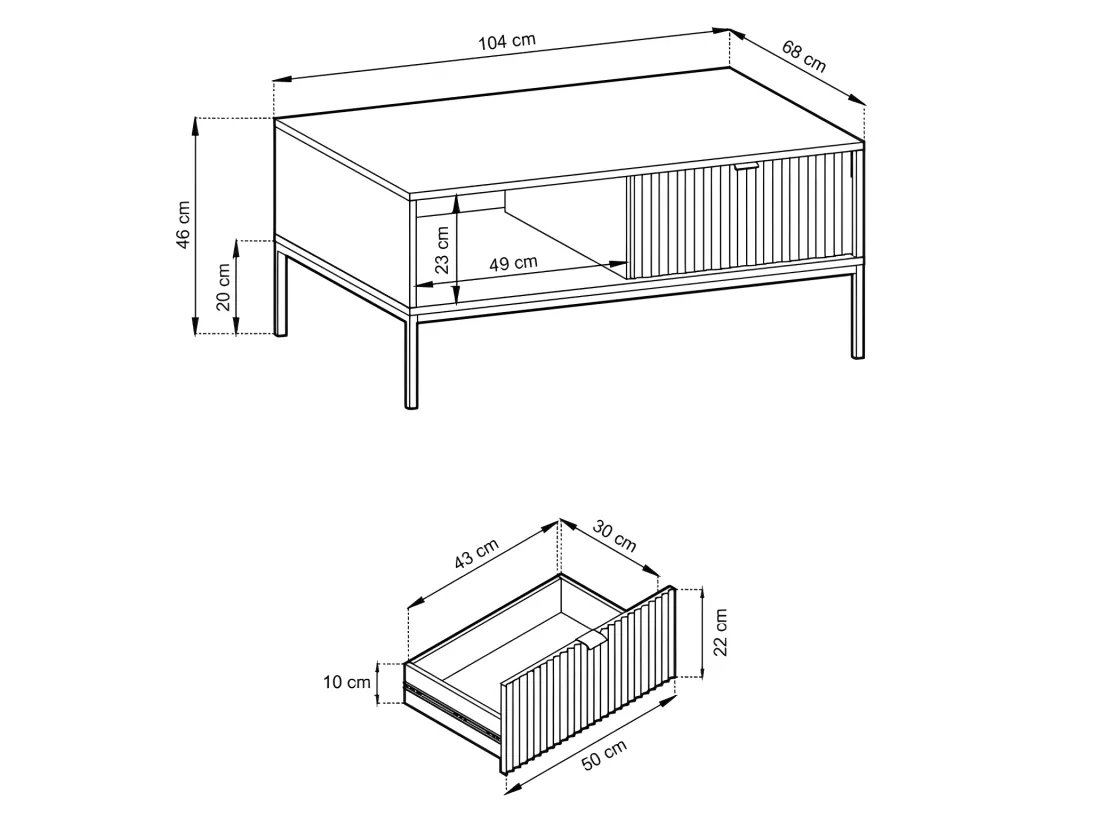 104 cm
68 cm
46 cm
20 cm
23 cm
49 cm
43 cm
30 cm
22 cm
10 cm
50 cm