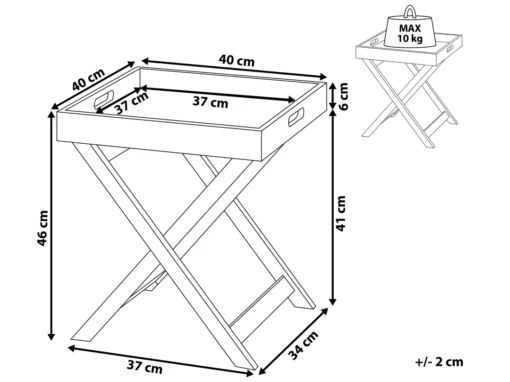 40 cm
40 cm
37 cm
37 cm
6 cm
46 cm
41 cm
37 cm
34 cm
MAX
10 kg
+/- 2 cm